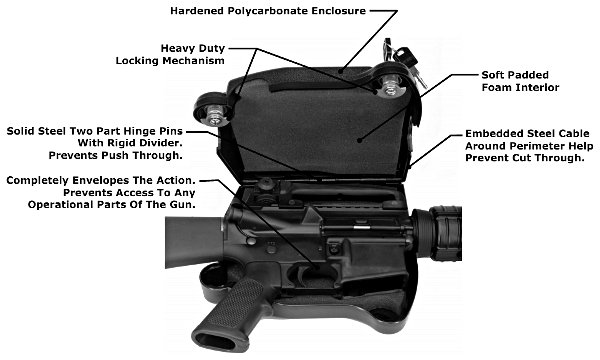 Hardened Polycarbonate Enclosure

Heavy Duty
Locking Mechanism

Soft Padded
Foam Interior

Solid Steel Two Part Hinge Pins
With Rigid Divider.
Prevents Push Through.

Embedded Steel Cable
Around Perimeter Help
Prevent Cut Through.

Completely Envelopes The Action.
Prevents Access To Any
Operational Parts Of The Gun.